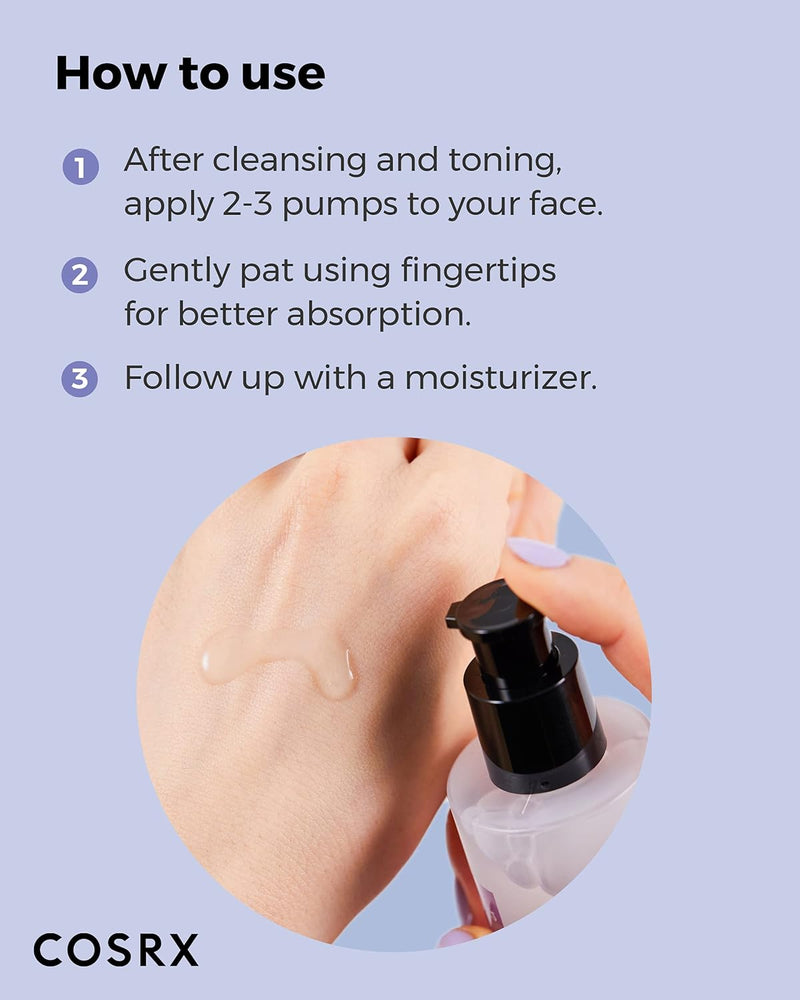 How to use

1 After cleansing and toning, apply 2-3 pumps to your face.

2 Gently pat using fingertips for better absorption.

3 Follow up with a moisturizer.

COSRX