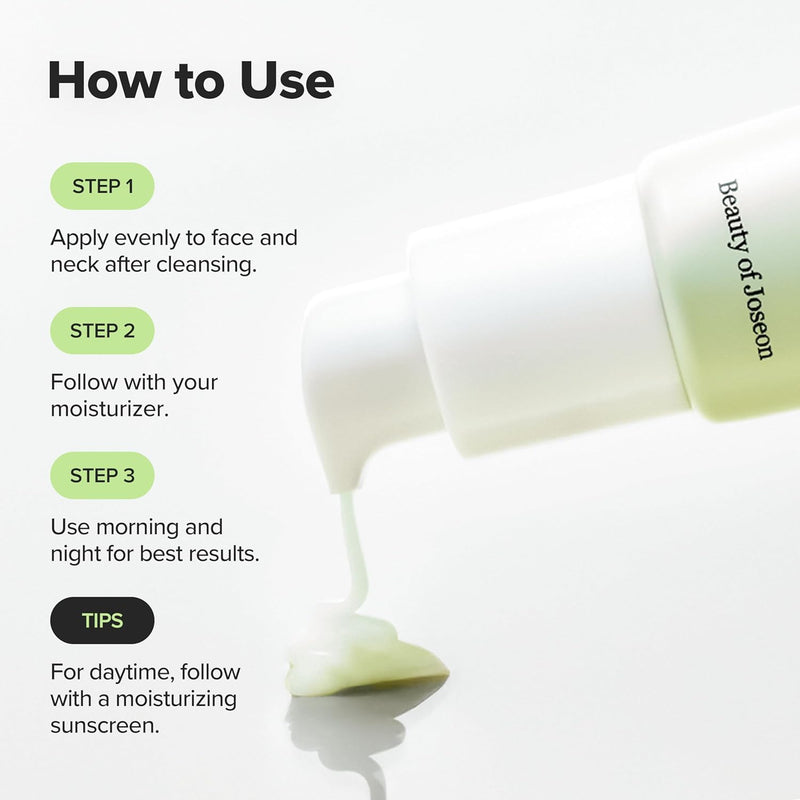 How to Use

STEP 1

Apply evenly to face and neck after cleansing.

STEP 2

Follow with your moisturizer.

STEP 3

Use morning and night for best results.

TIPS

For daytime, follow with a moisturizing sunscreen.

Beauty of Joseon