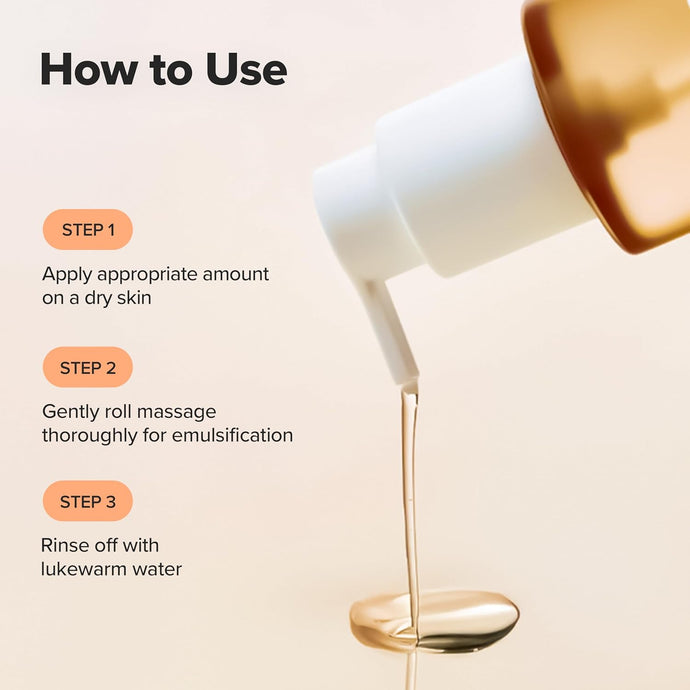 How to Use

STEP 1

Apply appropriate amount on a dry skin

STEP 2

Gently roll massage thoroughly for emulsification

STEP 3

Rinse off with lukewarm water